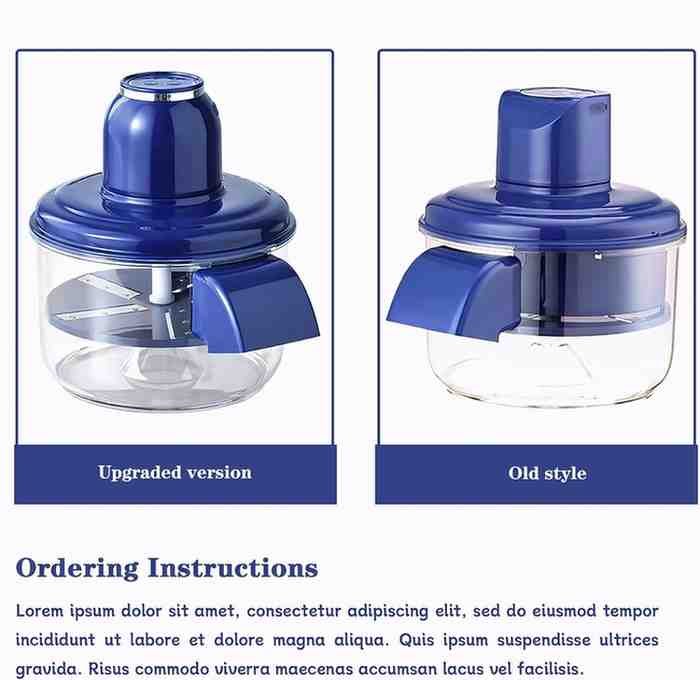 Upgraded version

Old style

Ordering Instructions

Lorem ipsum dolor sit amet, consectetur adipiscing elit, sed do eiusmod tempor incididunt ut labore et dolore magna aliqua. Quis ipsum suspendisse ultrices gravida. Risus commodo viverra maecenas accumsan lacus vel facilisis.